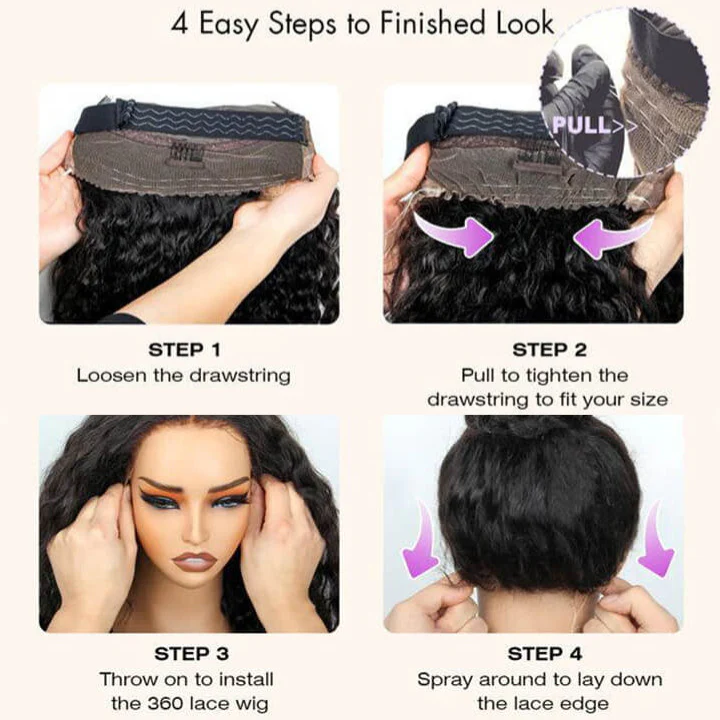 4 Easy Steps to Finished Look

PULL>>

STEP 1
Loosen the drawstring

STEP 2
Pull to tighten the drawstring to fit your size

STEP 3
Throw on to install the 360 lace wig

STEP 4
Spray around to lay down the lace edge